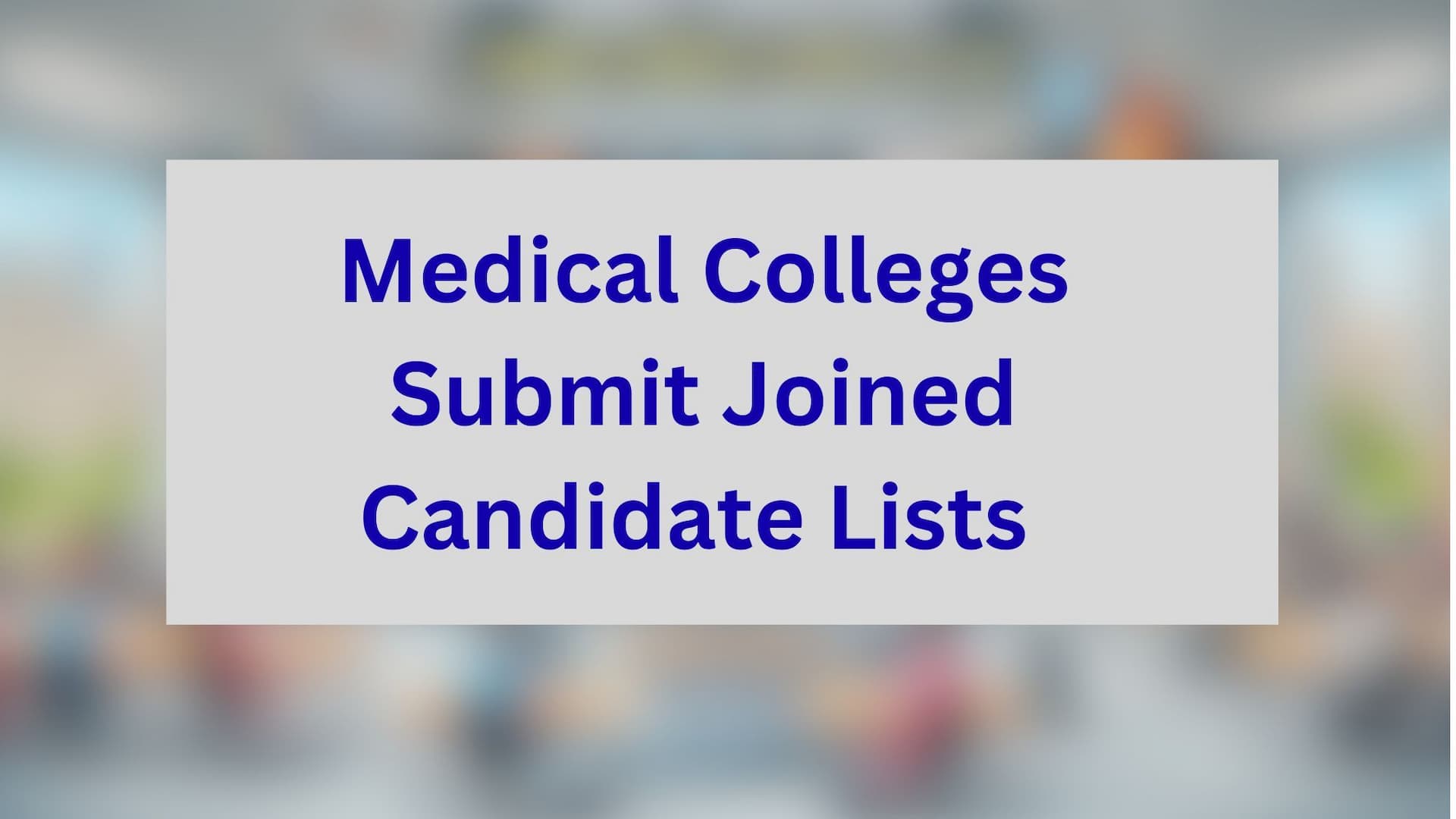 Medical Colleges Submit Joined Candidate Lists